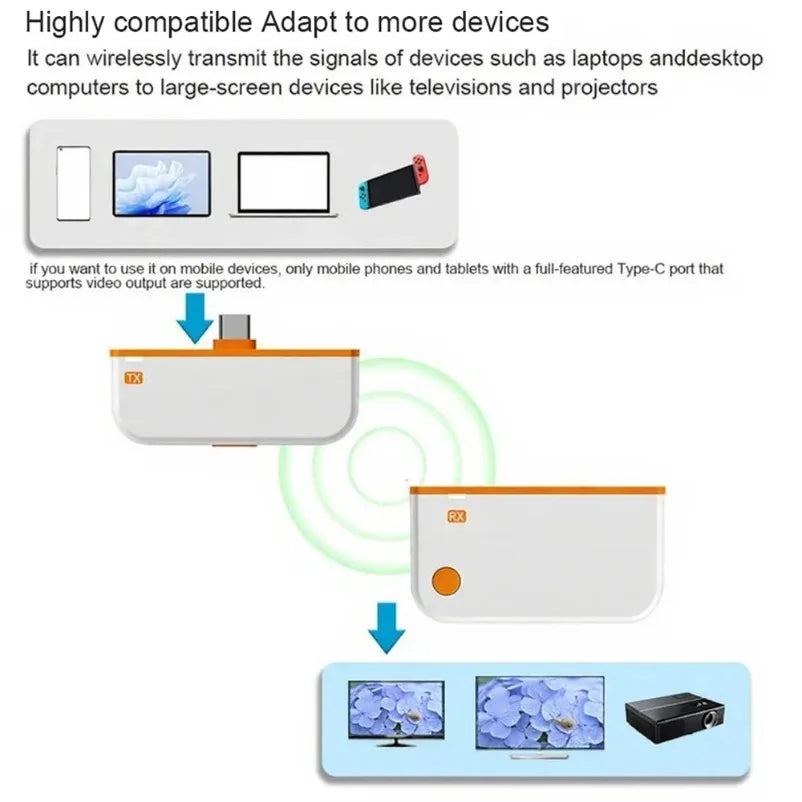 Highly compatible Adapt to more devices

It can wirelessly transmit the signals of devices such as laptops anddesktop computers to large-screen devices like televisions and projectors

if you want to use it on mobile devices, only mobile phones and tablets with a full-featured Type-C port that supports video output are supported.

TX

RX