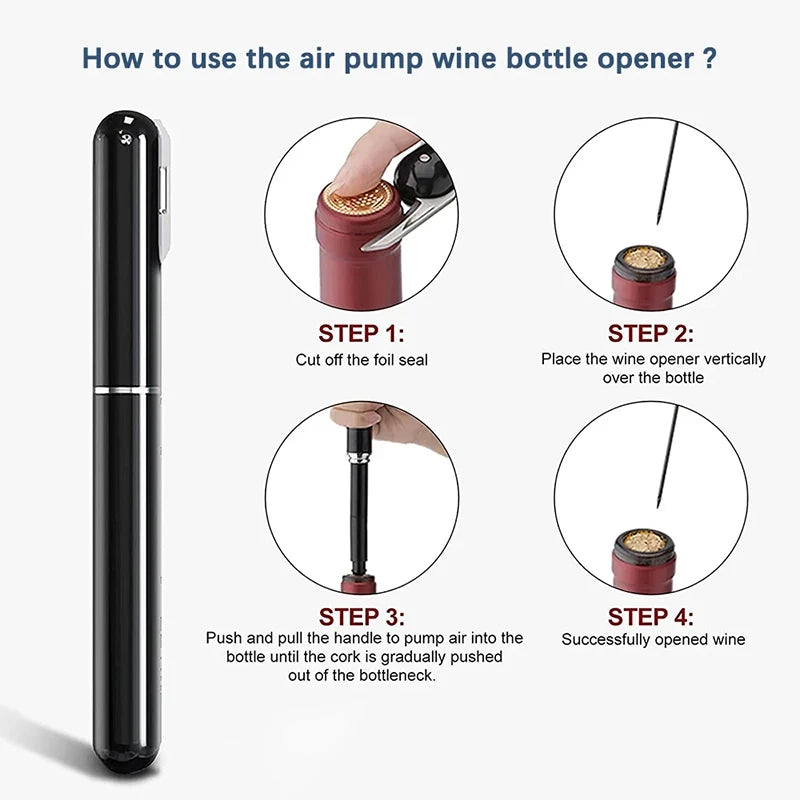 How to use the air pump wine bottle opener ?

STEP 1:
Cut off the foil seal

STEP 2:
Place the wine opener vertically over the bottle

STEP 3:
Push and pull the handle to pump air into the bottle until the cork is gradually pushed out of the bottleneck.

STEP 4:
Successfully opened wine